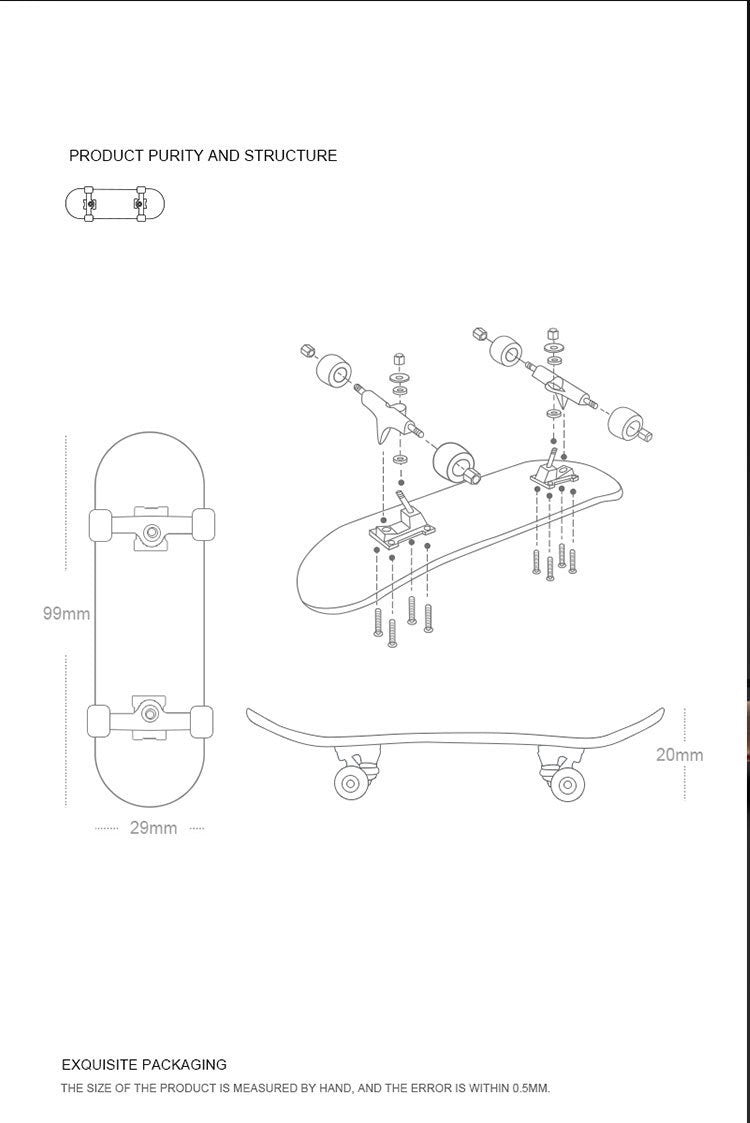 PRODUCT PURITY AND STRUCTURE

99mm

29mm

20mm

EXQUISITE PACKAGING

THE SIZE OF THE PRODUCT IS MEASURED BY HAND, AND THE ERROR IS WITHIN 0.5MM.